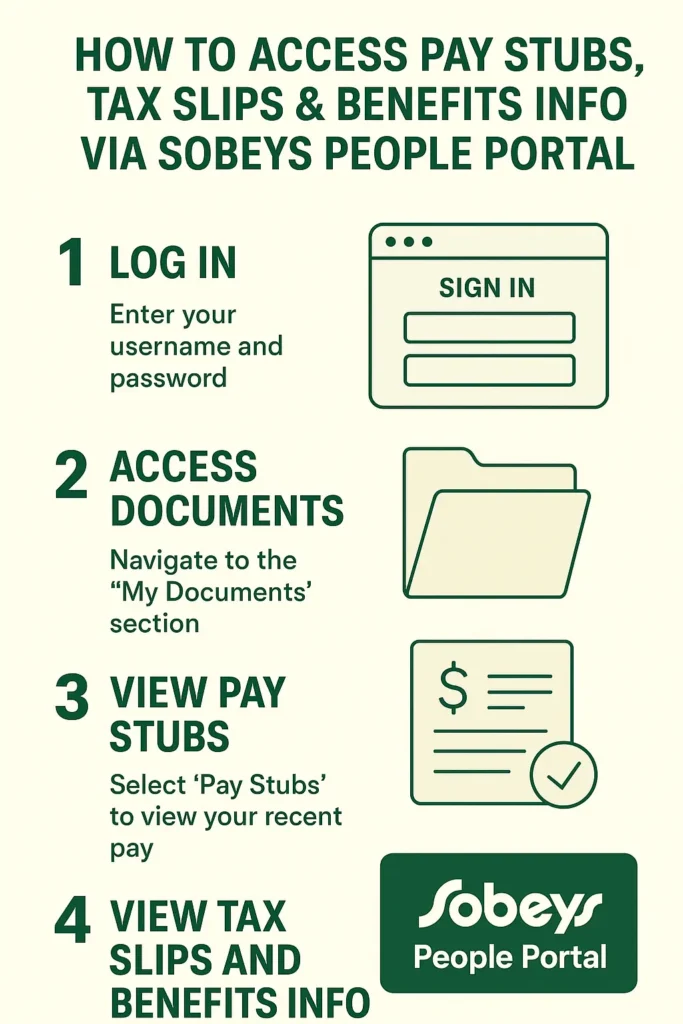 HOW TO ACCESS PAY STUBS, TAX SLIPS & BENEFITS INFO VIA SOBEYS PEOPLE PORTAL

1 LOG IN

Enter your username and password

SIGN IN

2 ACCESS DOCUMENTS

Navigate to the “My Documents’ section

3 VIEW PAY STUBS

Select ‘Pay Stubs’ to view your recent pay

$

4 VIEW TAX SLIPS AND BENEFITS INFO

Sobeys
People Portal